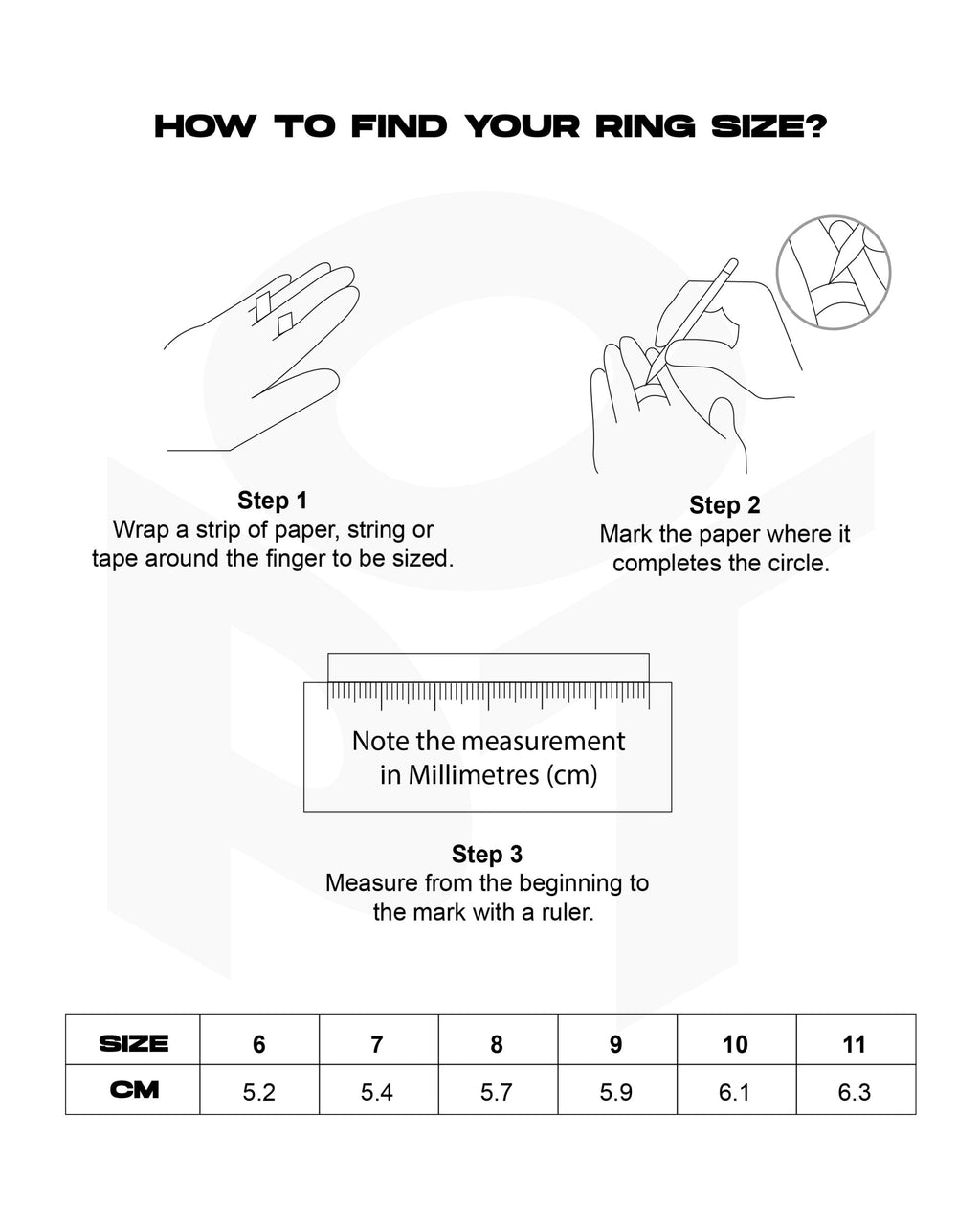 HOW TO FIND YOUR RING SIZE?

Step 1
Wrap a strip of paper, string or tape around the finger to be sized.

Step 2
Mark the paper where it completes the circle.

Note the measurement in Millimetres (cm)

Step 3
Measure from the beginning to the mark with a ruler.

| SIZE | 6 | 7 | 8 | 9 | 10 | 11 |
|---|---|---|---|---|---|---|
| CM | 5.2 | 5.4 | 5.7 | 5.9 | 6.1 | 6.3 |