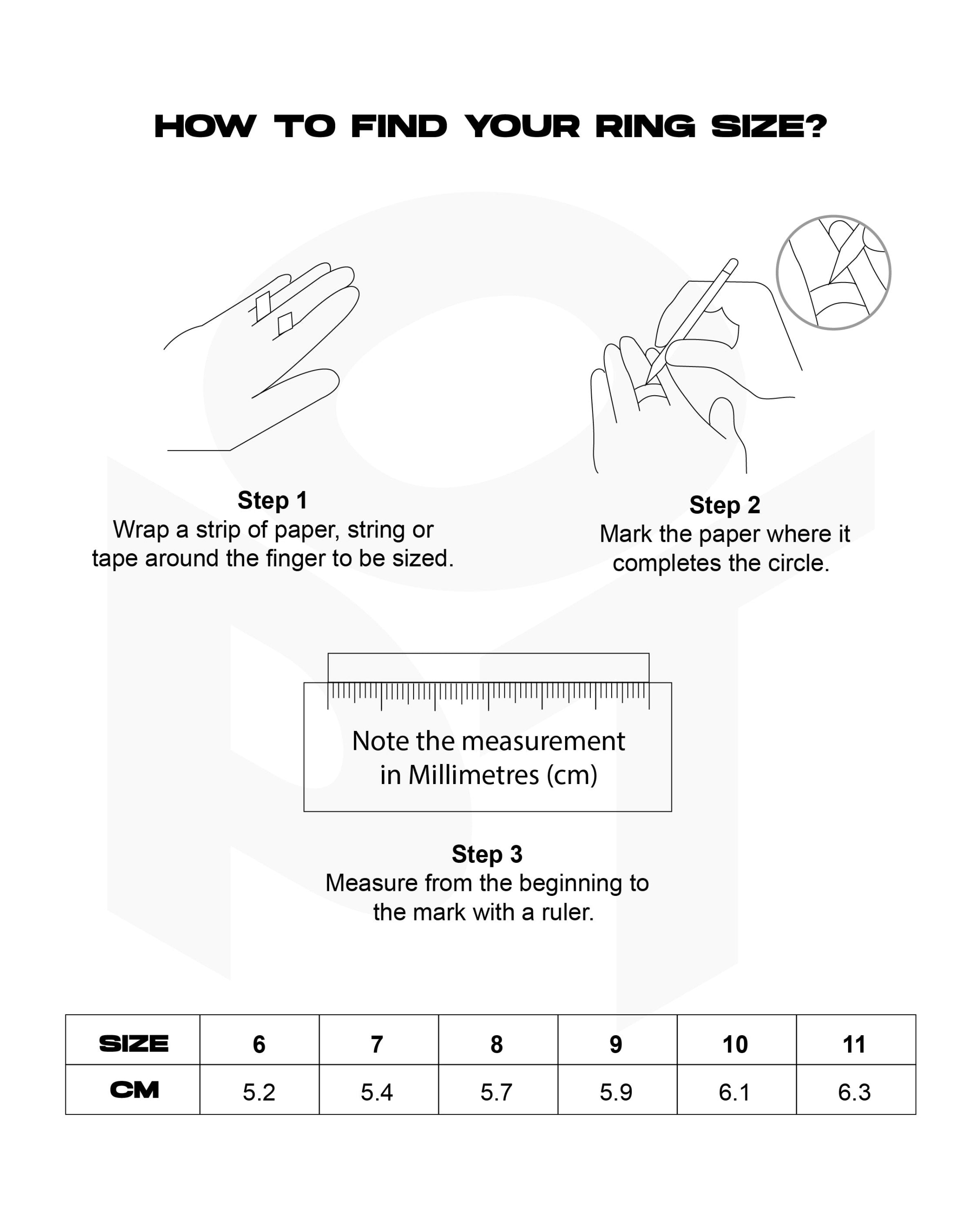 HOW TO FIND YOUR RING SIZE?

Step 1
Wrap a strip of paper, string or tape around the finger to be sized.

Step 2
Mark the paper where it completes the circle.

Note the measurement in Millimetres (cm)

Step 3
Measure from the beginning to the mark with a ruler.

| SIZE | 6 | 7 | 8 | 9 | 10 | 11 |
|---|---|---|---|---|---|---|
| CM | 5.2 | 5.4 | 5.7 | 5.9 | 6.1 | 6.3 |